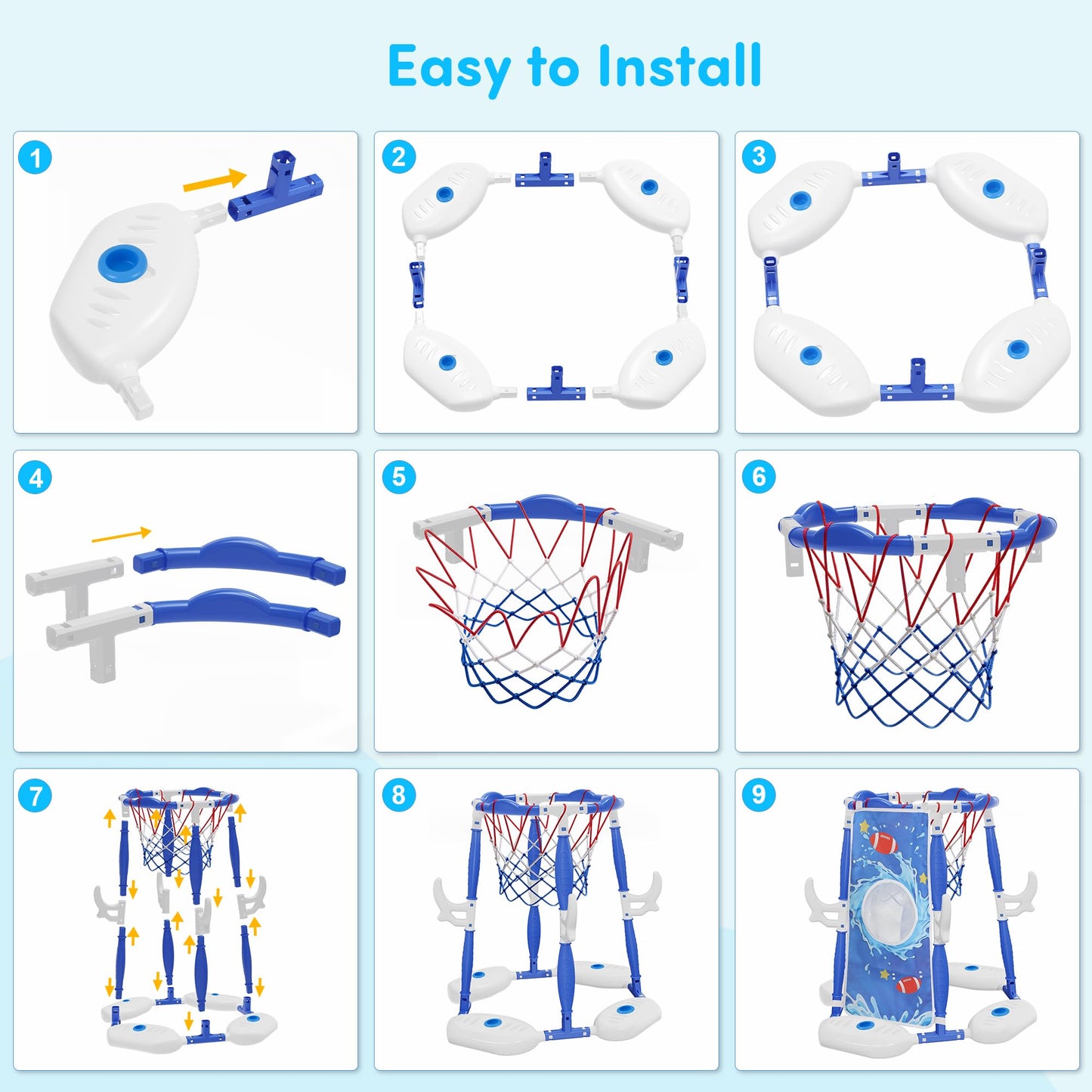 Easy to Install

1

2

3

4

5

6

7

8

9