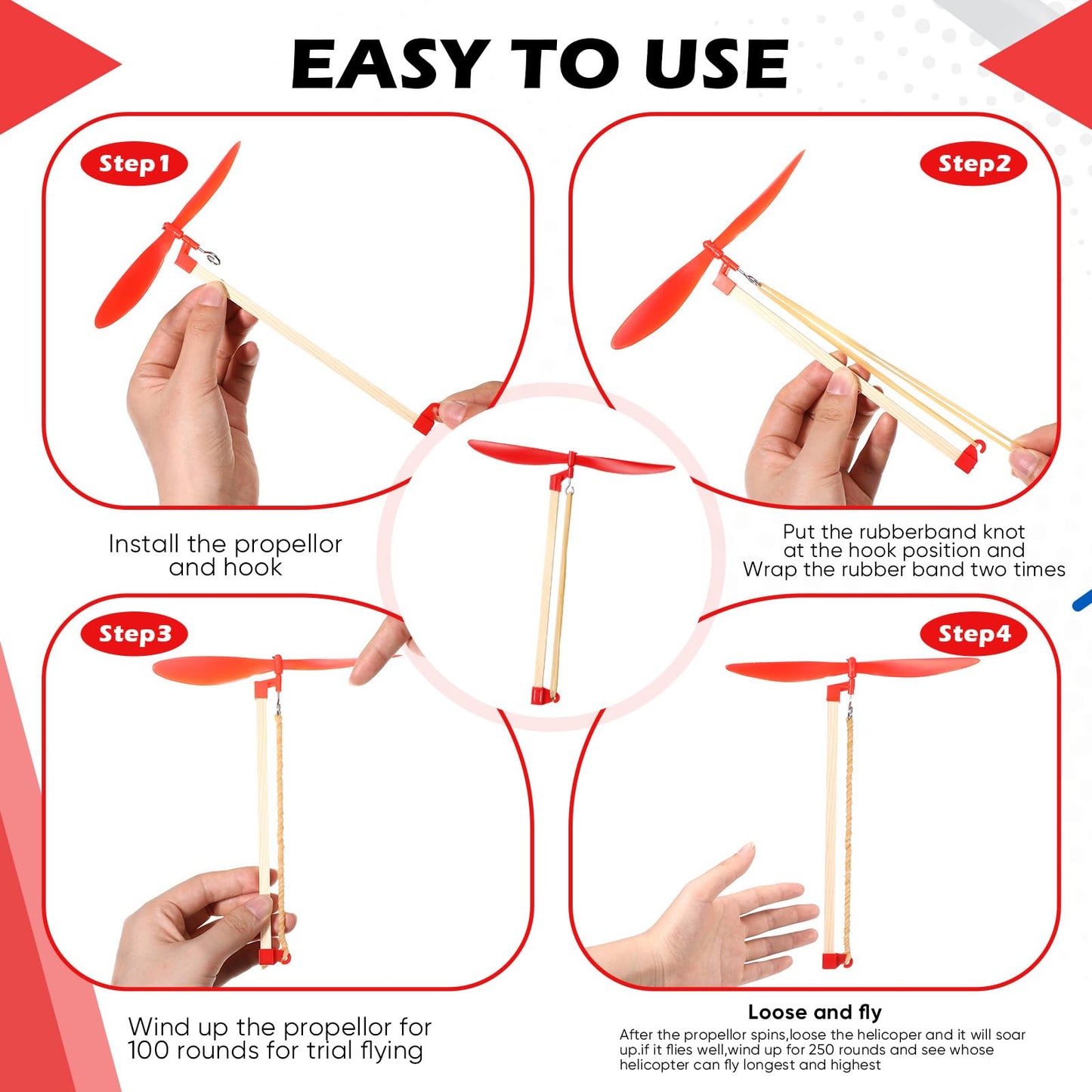 EASY TO USE

Step1

Install the propellor and hook

Step2

Put the rubberband knot at the hook position and Wrap the rubber band two times

Step3

Wind up the propellor for 100 rounds for trial flying

Step4

Loose and fly

After the propellor spins,loose the helicoper and it will soar up.if it flies well,wind up for 250 rounds and see whose helicopter can fly longest and highest