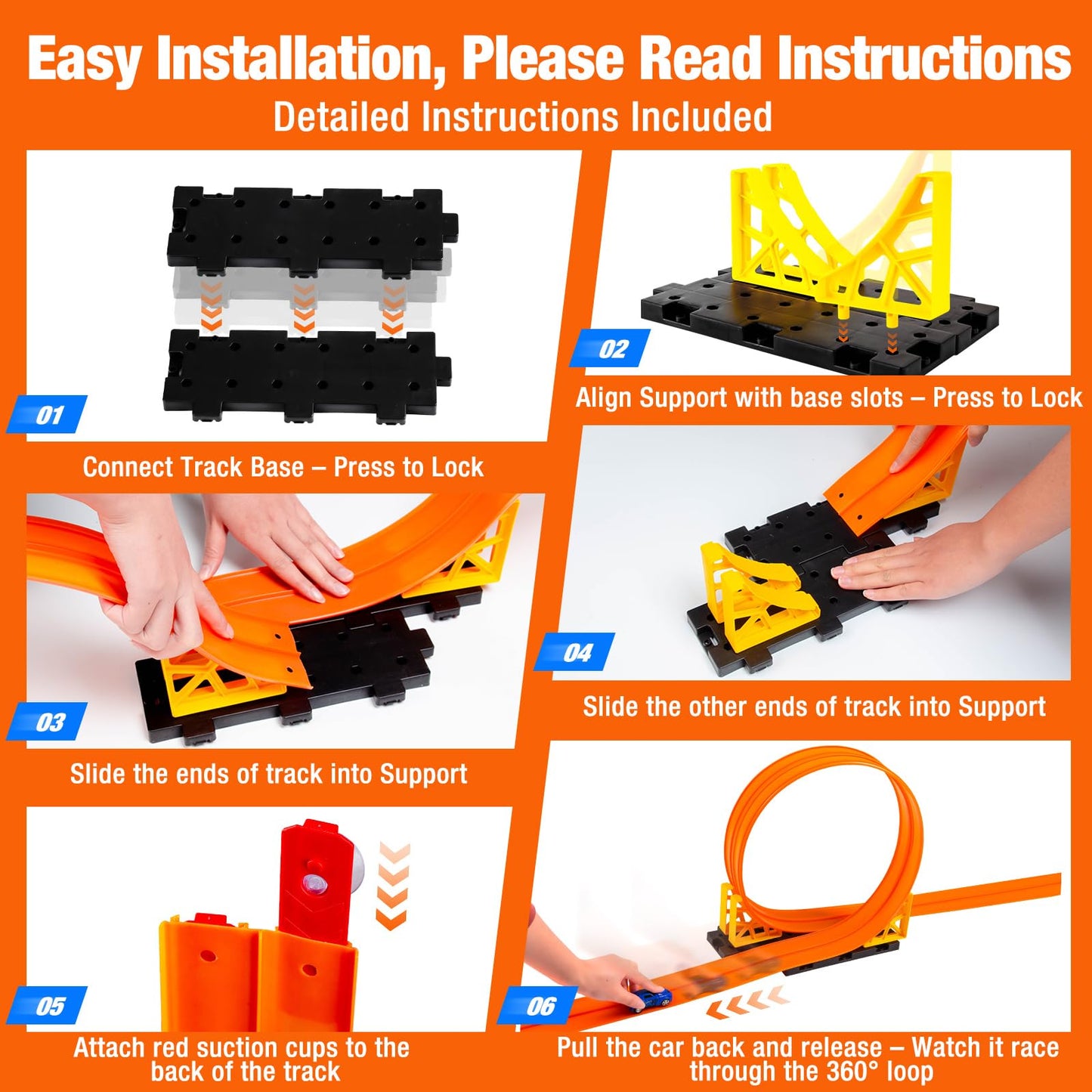 Easy Installation, Please Read Instructions
Detailed Instructions Included

01
Connect Track Base – Press to Lock

02
Align Support with base slots – Press to Lock

03
Slide the ends of track into Support

04
Slide the other ends of track into Support

05
Attach red suction cups to the back of the track

06
Pull the car back and release – Watch it race through the 360° loop