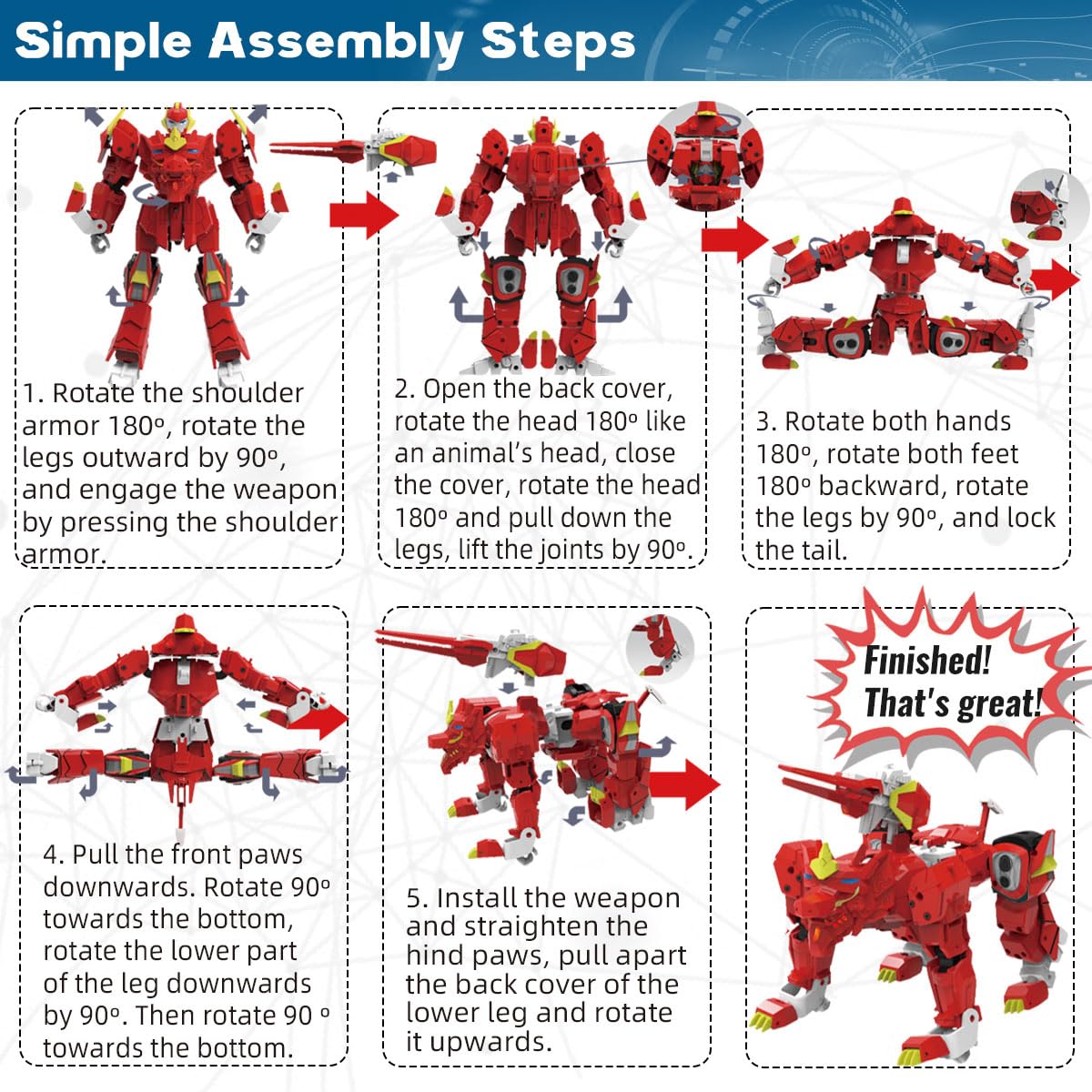 Simple Assembly Steps

1. Rotate the shoulder armor 180º, rotate the legs outward by 90º, and engage the weapon by pressing the shoulder armor.

2. Open the back cover, rotate the head 180º like an animal's head, close the cover, rotate the head 180º and pull down the legs, lift the joints by 90º.

3. Rotate both hands 180º, rotate both feet 180º backward, rotate the legs by 90º, and lock the tail.

4. Pull the front paws downwards. Rotate 90º towards the bottom, rotate the lower part of the leg downwards by 90º. Then rotate 90 º towards the bottom.

5. Install the weapon and straighten the hind paws, pull apart the back cover of the lower leg and rotate it upwards.

Finished! That's great!