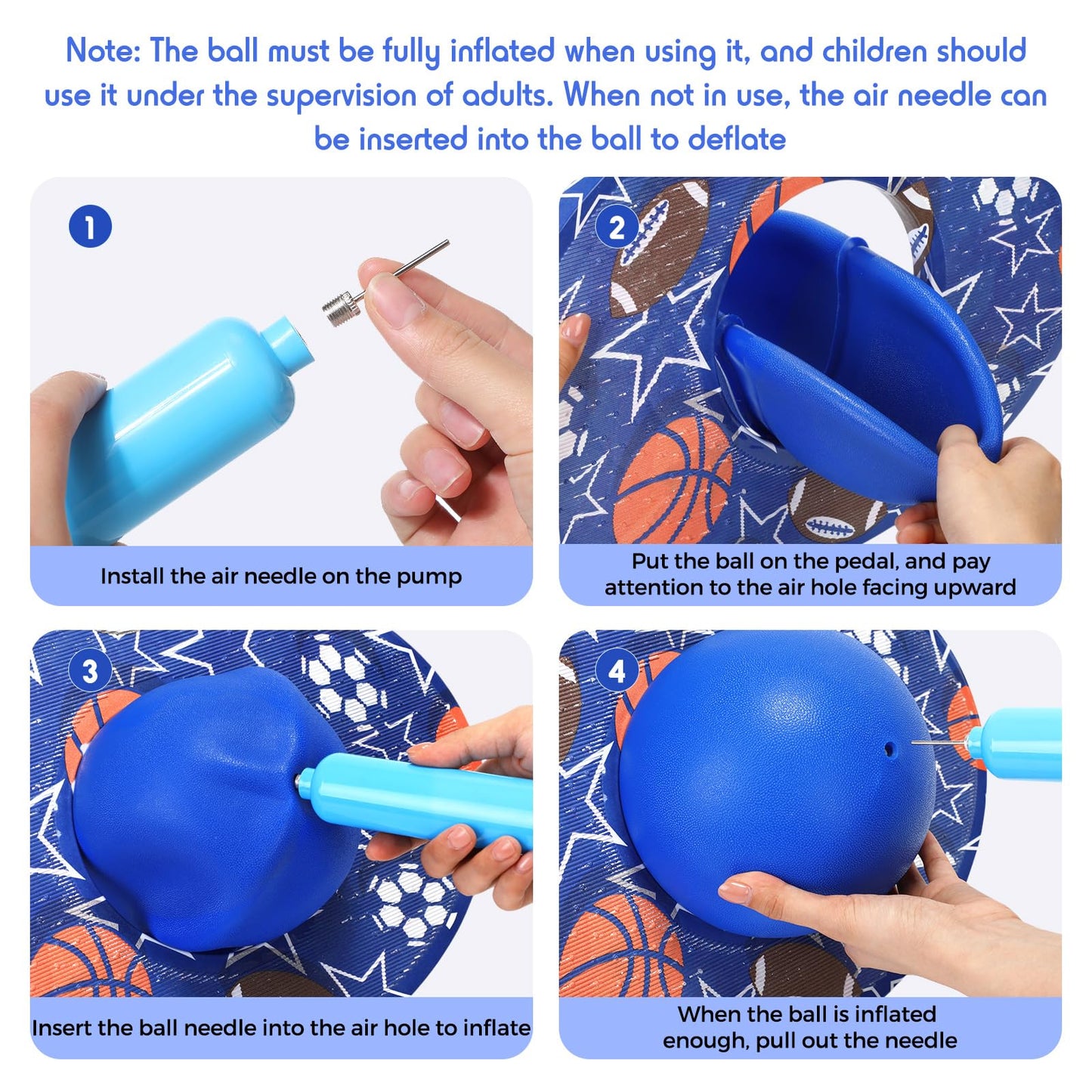 Note: The ball must be fully inflated when using it, and children should use it under the supervision of adults. When not in use, the air needle can be inserted into the ball to deflate

1

Install the air needle on the pump

2

Put the ball on the pedal, and pay attention to the air hole facing upward

3

Insert the ball needle into the air hole to inflate

4

When the ball is inflated enough, pull out the needle